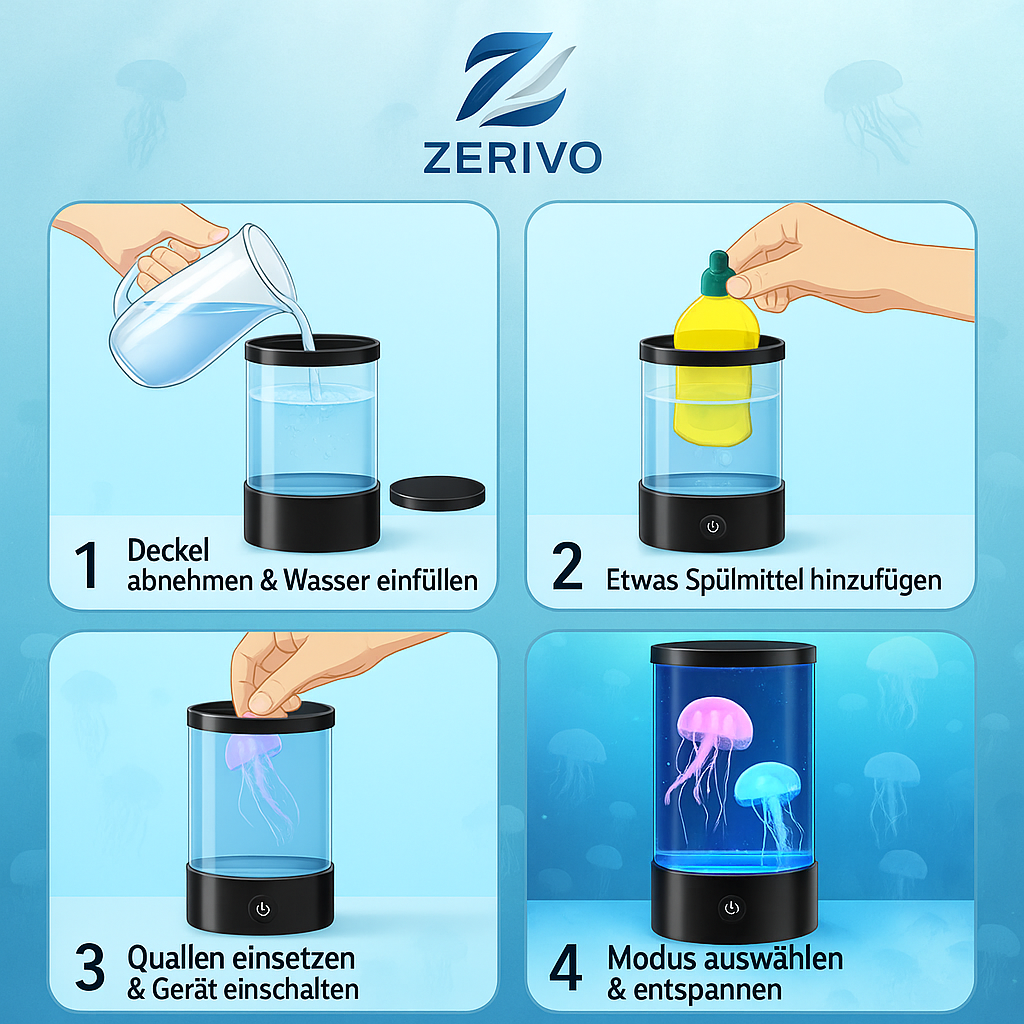 ZERIVO

1 Deckel abnehmen & Wasser einfüllen

2 Etwas Spülmittel hinzufügen

3 Quallen einsetzen & Gerät einschalten

4 Modus auswählen & entspannen